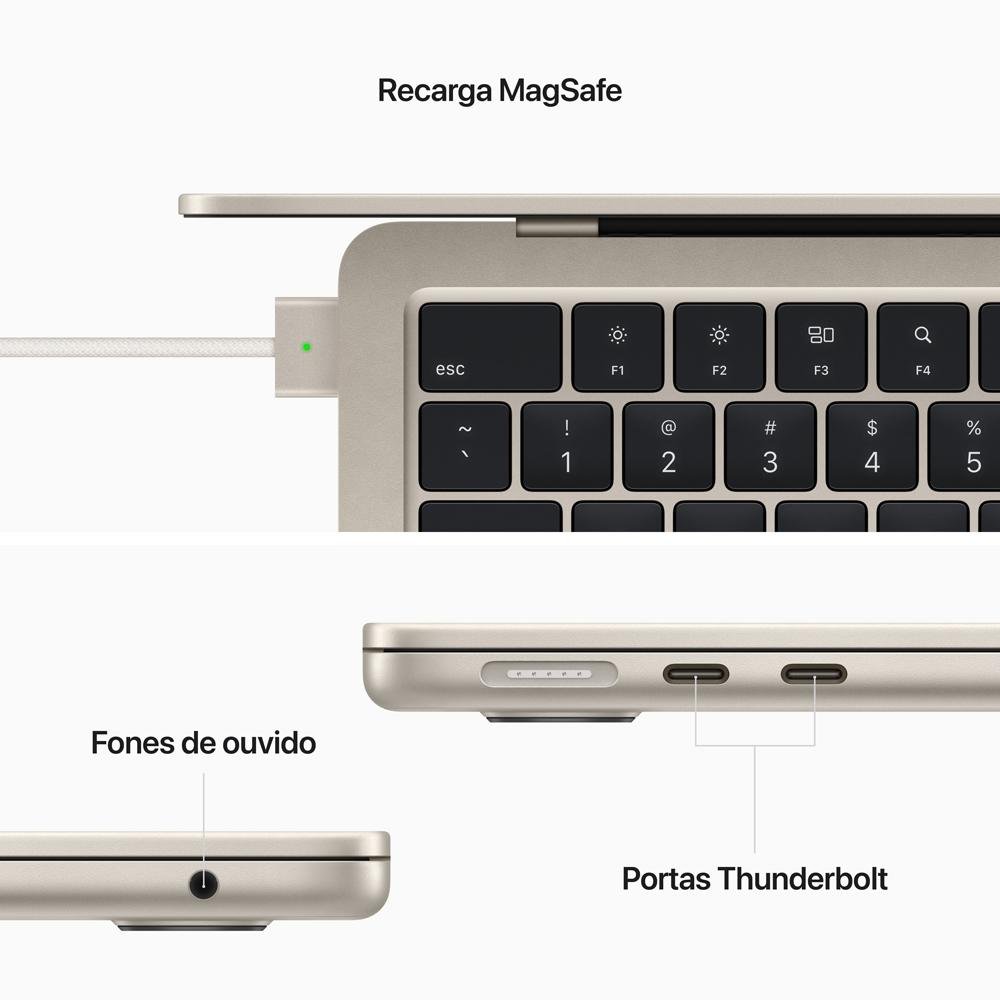 Recarga MagSafe

esc
F1
F2
F3
F4
~
`
!
1
@
2
#
3
$
4
%
5

Fones de ouvido

Portas Thunderbolt