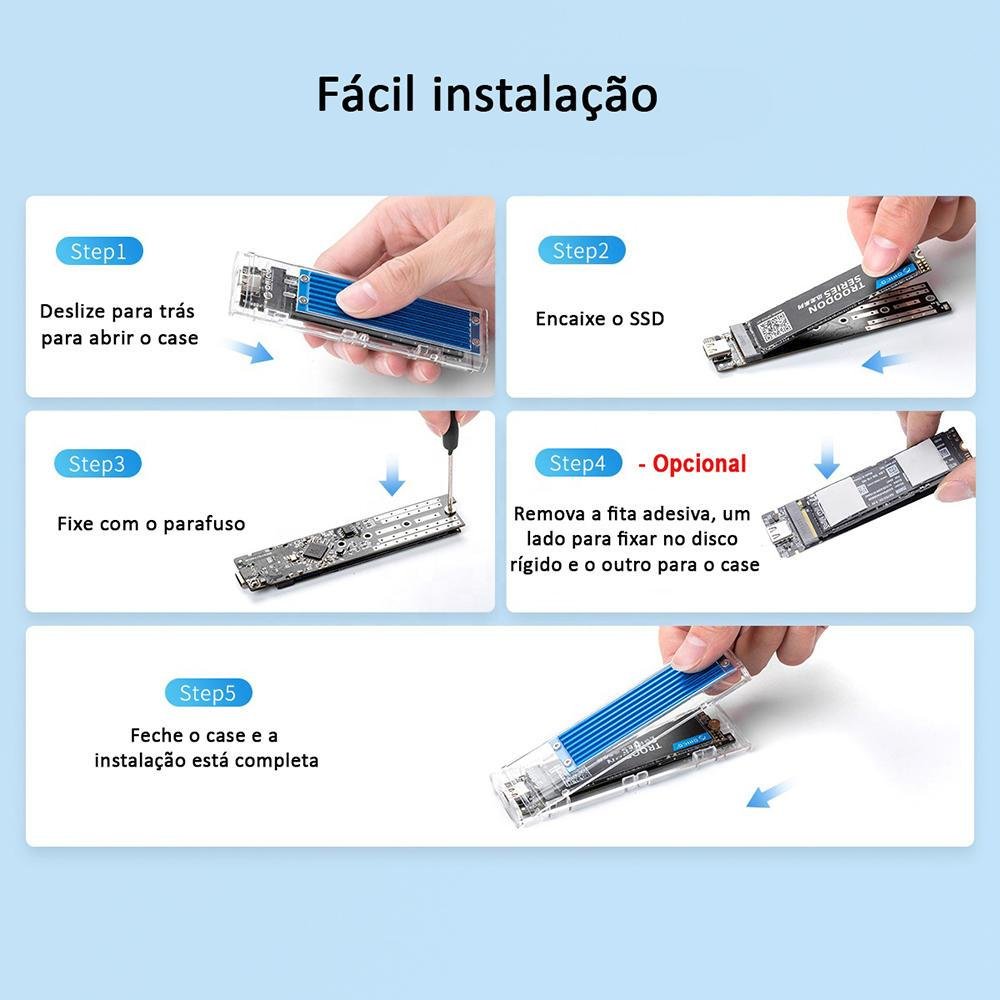 Fácil instalação

Step1

Deslize para trás para abrir o case

Step2

Encaixe o SSD

TROODON SERIES

Step3

Fixe com o parafuso

Step4 - Opcional

Remova a fita adesiva, um lado para fixar no disco rígido e o outro para o case

Step5

Feche o case e a instalação está completa

TROODON